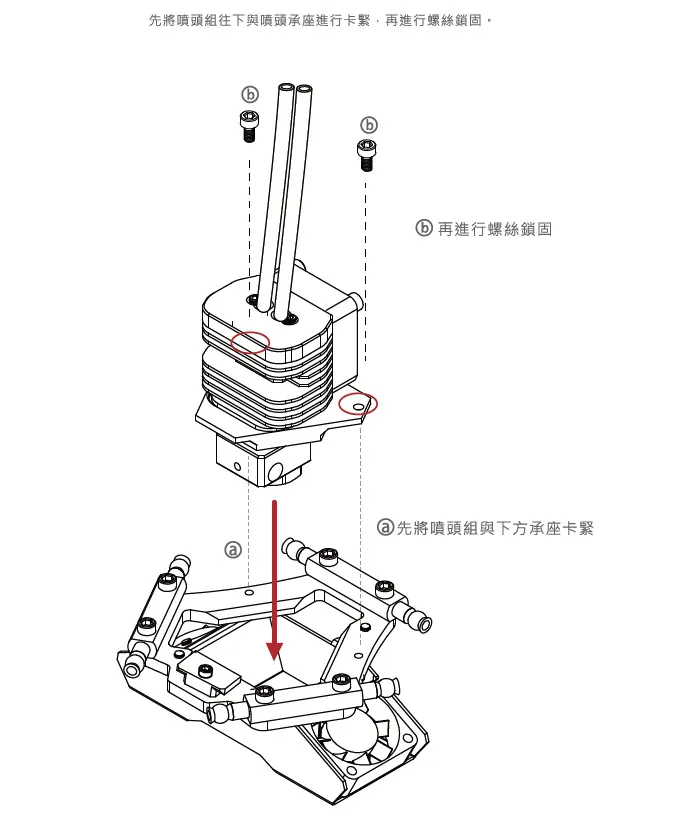 先將噴頭組往下與噴頭承座進行卡緊，再進行螺絲鎖固。

ⓑ

ⓑ

ⓑ 再進行螺絲鎖固

ⓐ 先將噴頭組與下方承座卡緊

ⓐ